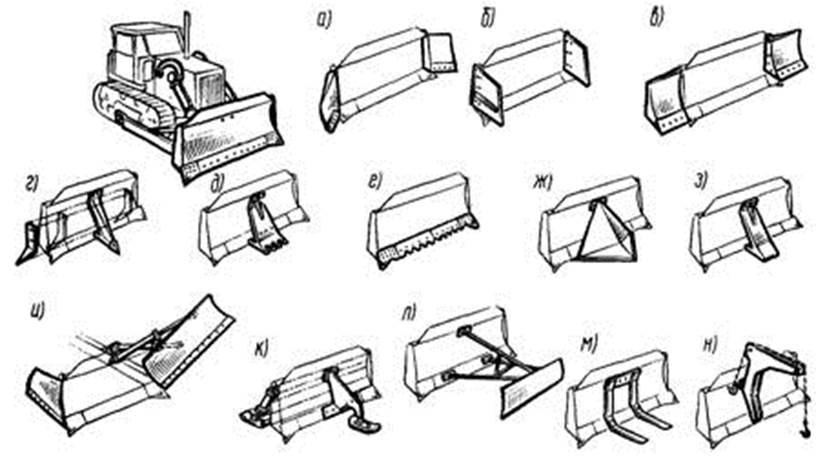 а)
б)
в)
г)
д)
е)
ж)
з)
и)
к)
л)
м)
н)