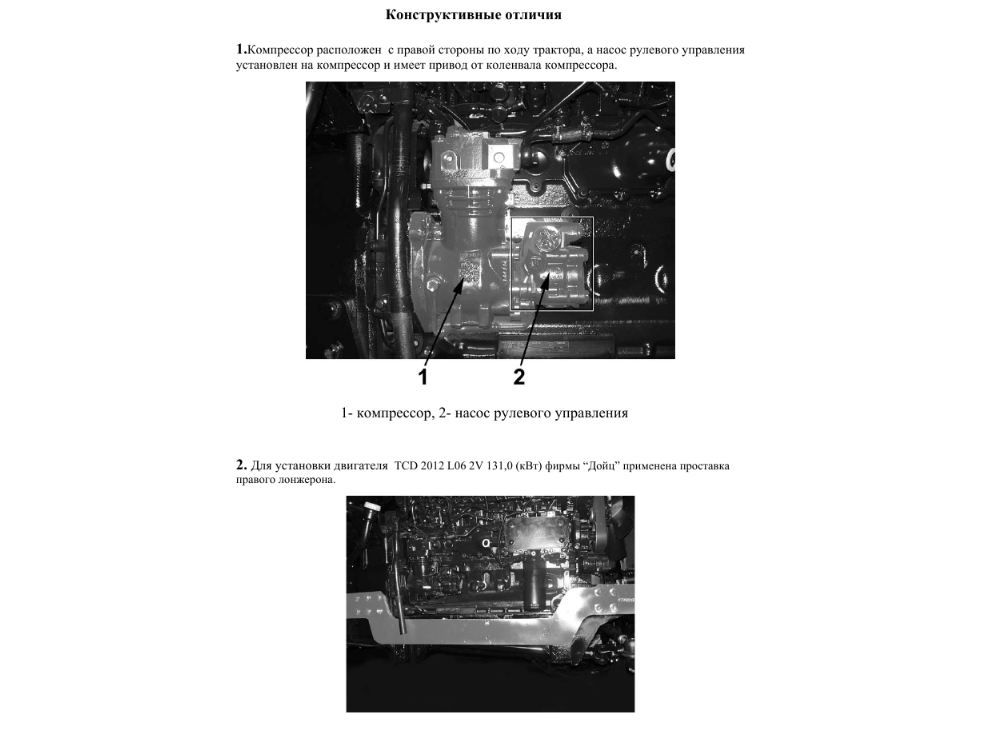 Конструктивные отличия

1.Компрессор расположен с правой стороны по ходу трактора, а насос рулевого управления установлен на компрессор и имеет привод от коленвала компрессора.

1

2

1- компрессор, 2- насос рулевого управления

2. Для установки двигателя TCD 2012 L06 2V 131,0 (кВт) фирмы “Дойц” применена проставка правого лонжерона.