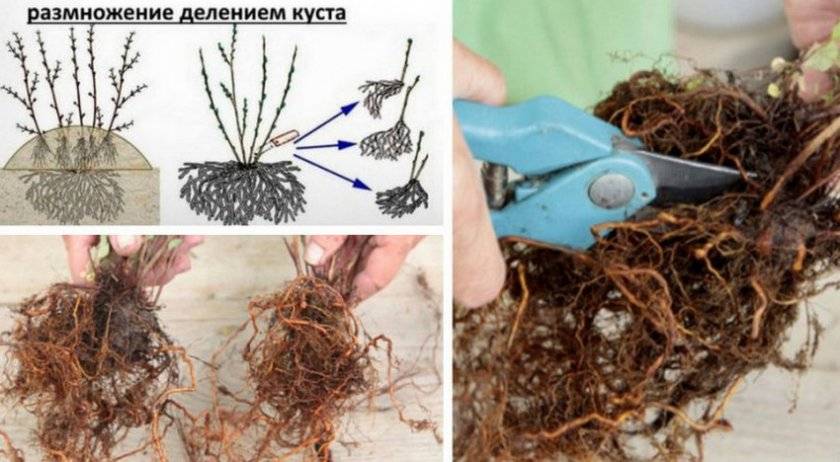 размножение делением куста