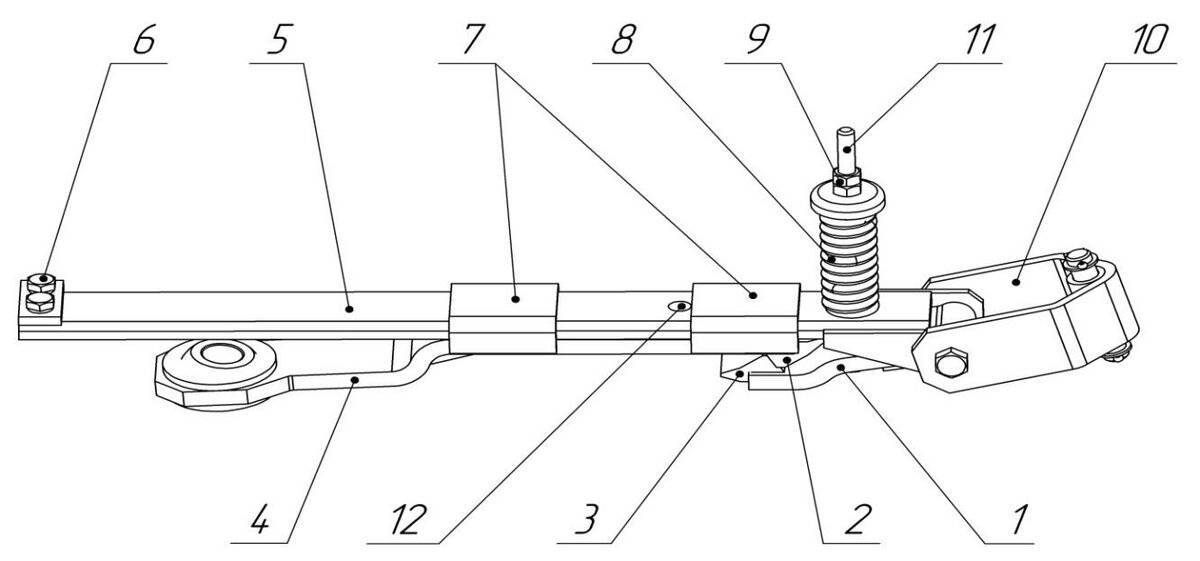 6
5
7
8
9
11
10
4
12
3
2
1